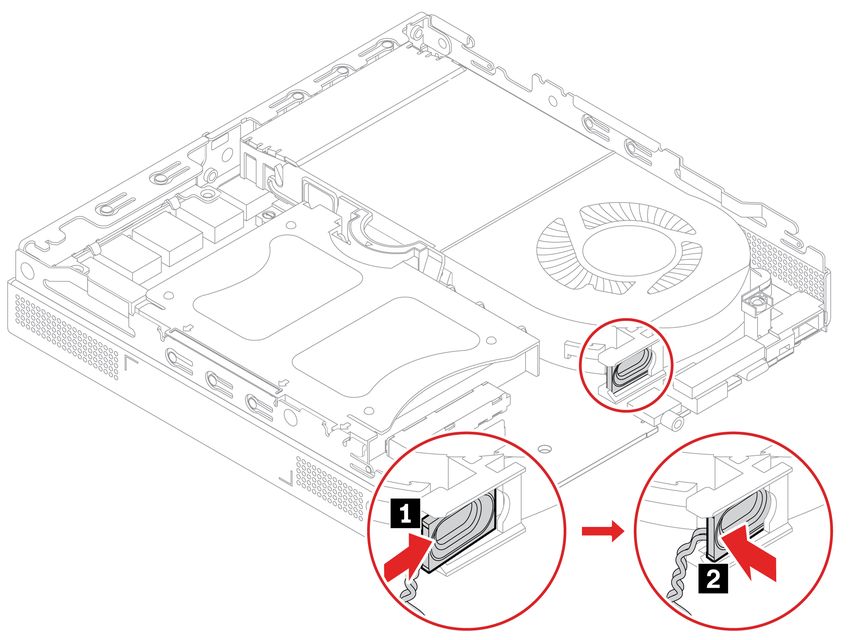 1

2