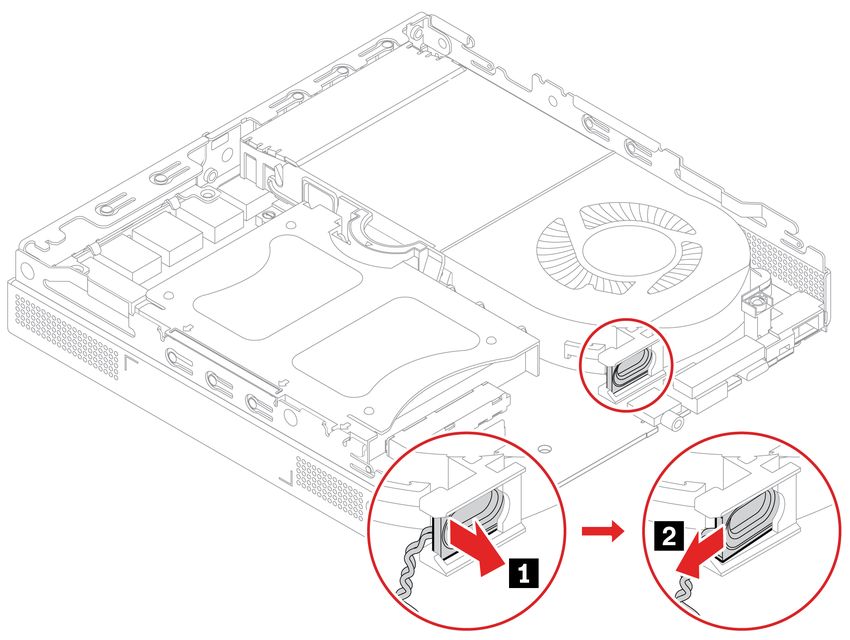 1

2