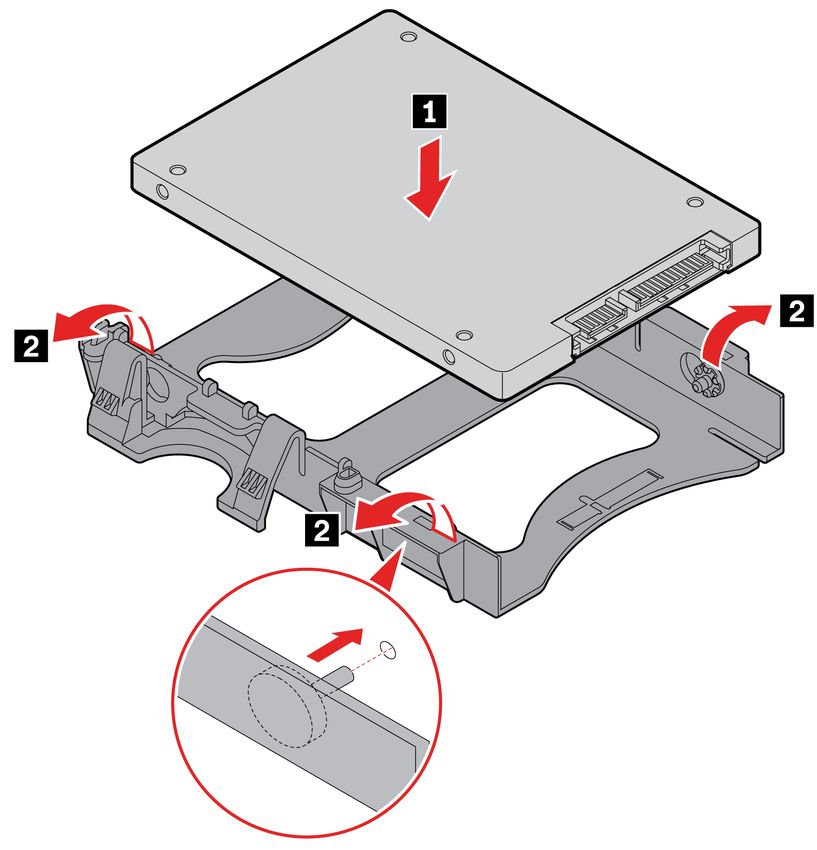 1
2
2
2