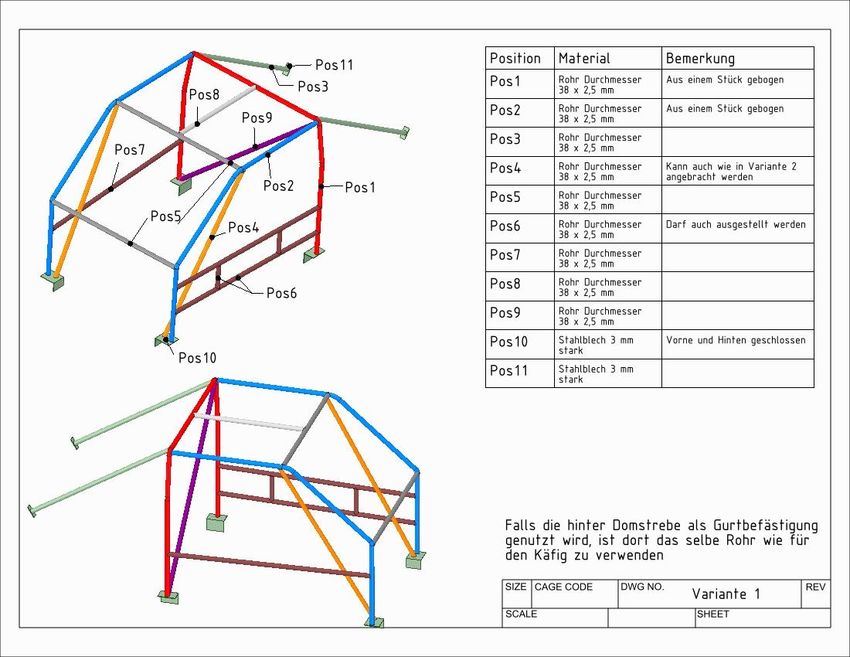 Pos11
Pos3
Pos8
Pos9
Pos7
Pos2
Pos1
Pos5
Pos4
Pos6
Pos10

| Position | Material | Bemerkung |
|---|---|---|
| Pos1 | Rohr Durchmesser 38 x 2,5 mm | Aus einem Stück gebogen |
| Pos2 | Rohr Durchmesser 38 x 2,5 mm | Aus einem Stück gebogen |
| Pos3 | Rohr Durchmesser 38 x 2,5 mm | |
| Pos4 | Rohr Durchmesser 38 x 2,5 mm | Kann auch wie in Variante 2 angebracht werden |
| Pos5 | Rohr Durchmesser 38 x 2,5 mm | |
| Pos6 | Rohr Durchmesser 38 x 2,5 mm | Darf auch ausgestellt werden |
| Pos7 | Rohr Durchmesser 38 x 2,5 mm | |
| Pos8 | Rohr Durchmesser 38 x 2,5 mm | |
| Pos9 | Rohr Durchmesser 38 x 2,5 mm | |
| Pos10 | Stahlblech 3 mm stark | Vorne und Hinten geschlossen |
| Pos11 | Stahlblech 3 mm stark | |

Falls die hinter Domstrebe als Gurtbefästigung genutzt wird, ist dort das selbe Rohr wie für den Käfig zu verwenden

| SIZE | CAGE CODE | DWG NO. Variante 1 | REV |
|---|---|---|---|
| SCALE | | SHEET | |