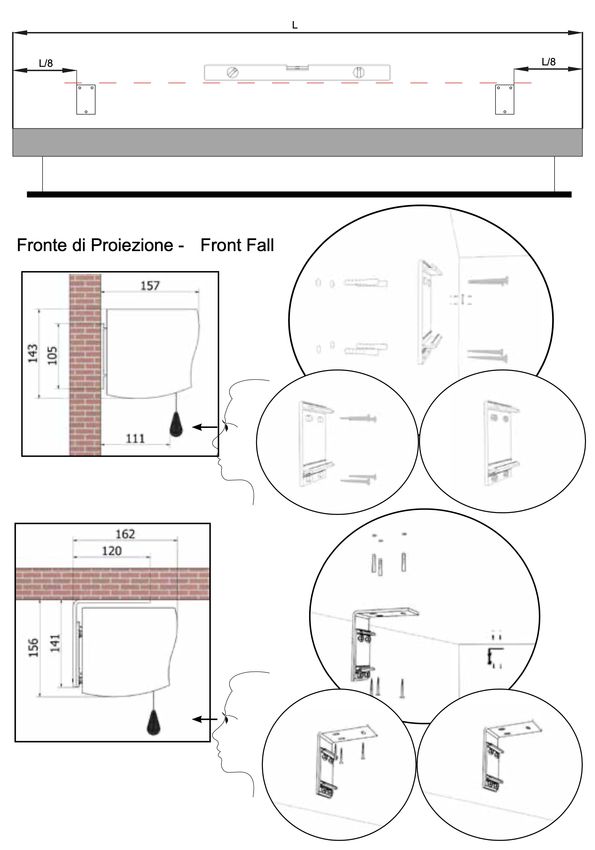 L

L/8

L/8

Fronte di Proiezione - Front Fall

157

143

105

111

162

120

156

141