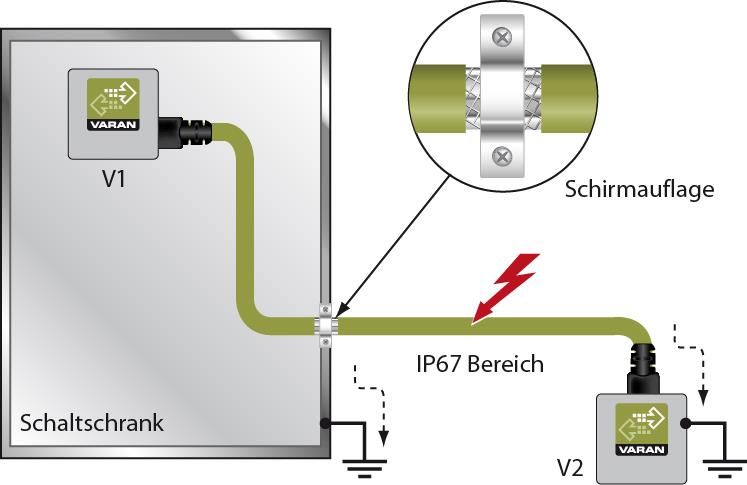 VARAN
V1
Schirmauflage
IP67 Bereich
Schaltschrank
VARAN
V2