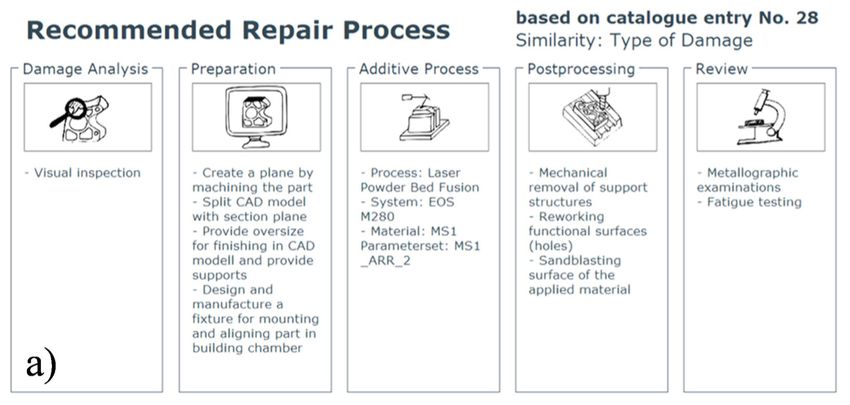 Recommended Repair Process

based on catalogue entry No. 28
Similarity: Type of Damage

Damage Analysis

- Visual inspection

Preparation

- Create a plane by machining the part
- Split CAD model with section plane
- Provide oversize for finishing in CAD modell and provide supports
- Design and manufacture a fixture for mounting and aligning part in building chamber

Additive Process

- Process: Laser Powder Bed Fusion
- System: EOS M280
- Material: MS1 Parameterset: MS1 _ARR_2

Postprocessing

- Mechanical removal of support structures
- Reworking functional surfaces (holes)
- Sandblasting surface of the applied material

Review

- Metallographic examinations
- Fatigue testing

a)