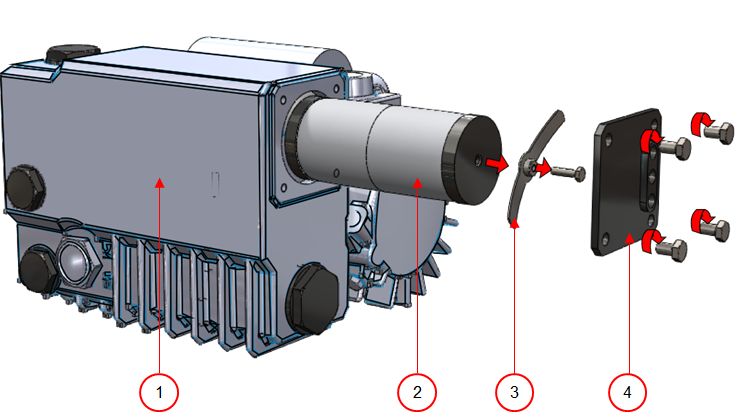 1
2
3
4